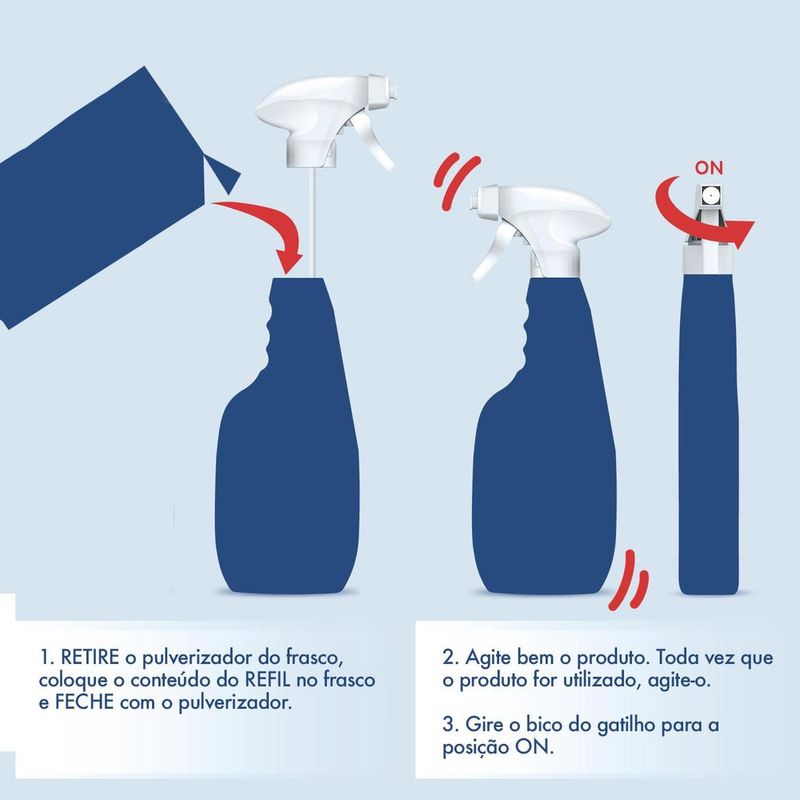 ON

1. RETIRE o pulverizador do frasco, coloque o conteúdo do REFIL no frasco e FECHE com o pulverizador.

2. Agite bem o produto. Toda vez que o produto for utilizado, agite-o.

3. Gire o bico do gatilho para a posição ON.