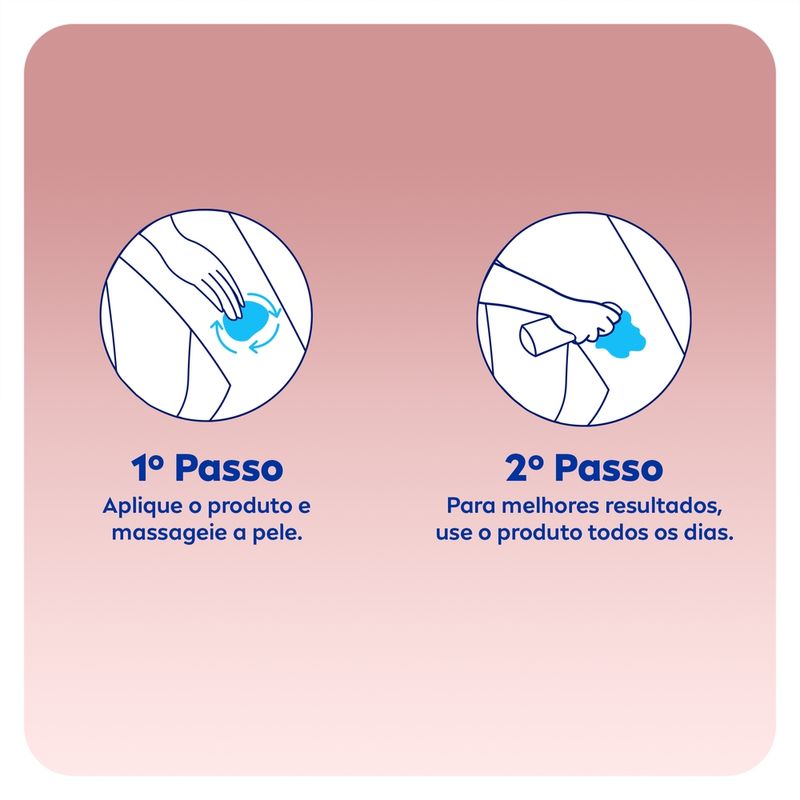 1º Passo
Aplique o produto e massageie a pele.

2º Passo
Para melhores resultados, use o produto todos os dias.